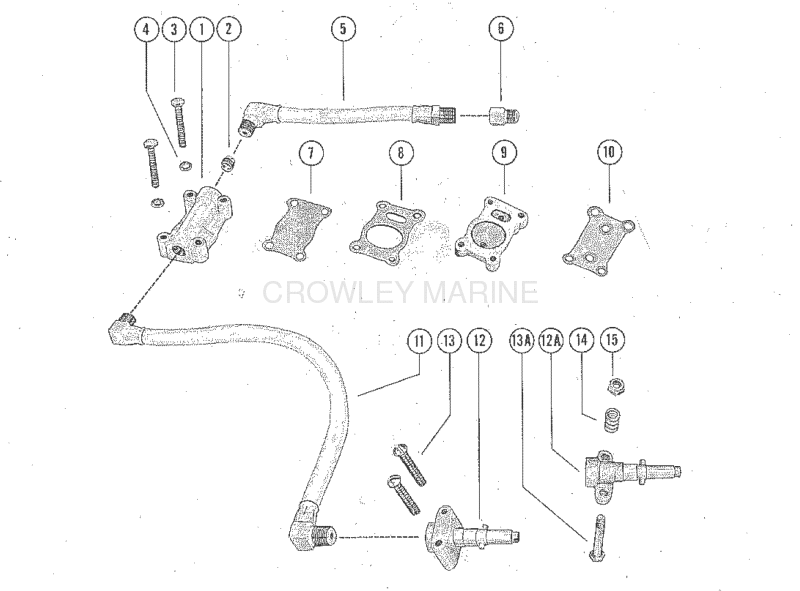 4 3 1 2 5 6

7 8 9 10

CROWLEY MARINE

11 13 12 13A 12A 14 15