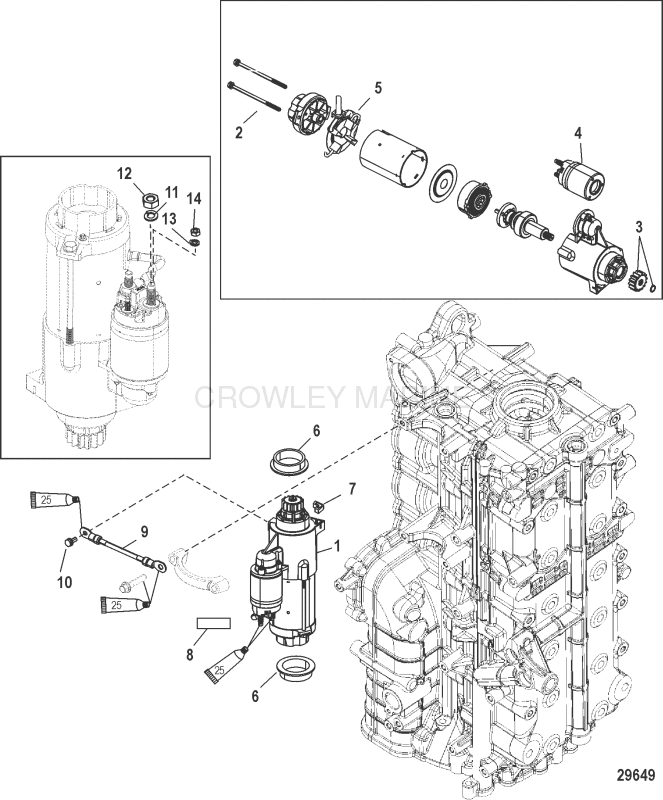 5
2
4
3
12
11
14
13
CROWLEY MARINE
6
7
25
9
1
10
25
8
25
6
29649