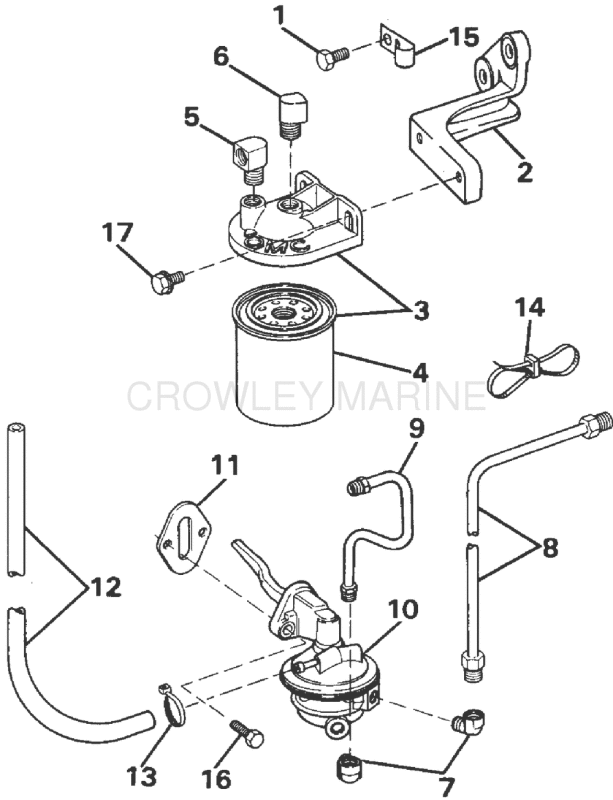 1
15
6
5
2
17
OMC
3
14
4
CROWLEY MARINE
9
11
8
12
10
13
16
7