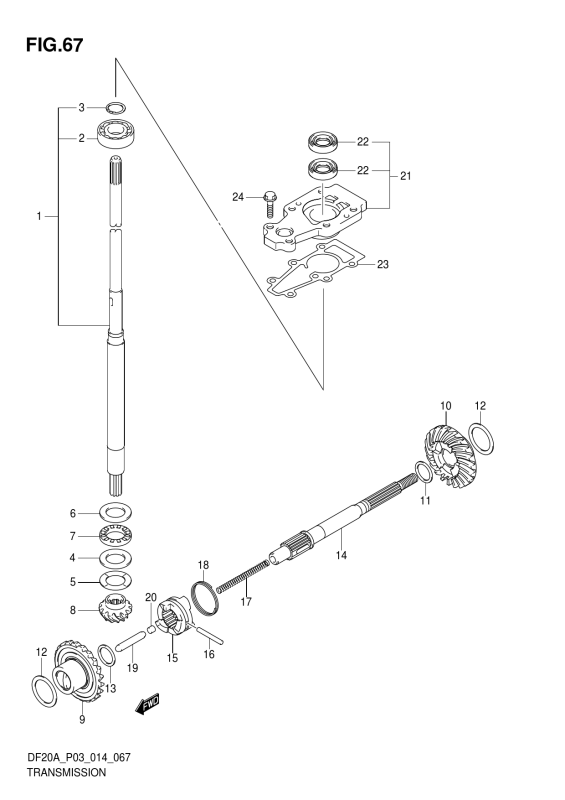 FIG.67

3
2
1
22
22
21
24
23
10
12
11
14
6
7
4
5
8
18
17
20
15
16
19
12
13
9
FWD

DF20A_P03_014_067
TRANSMISSION