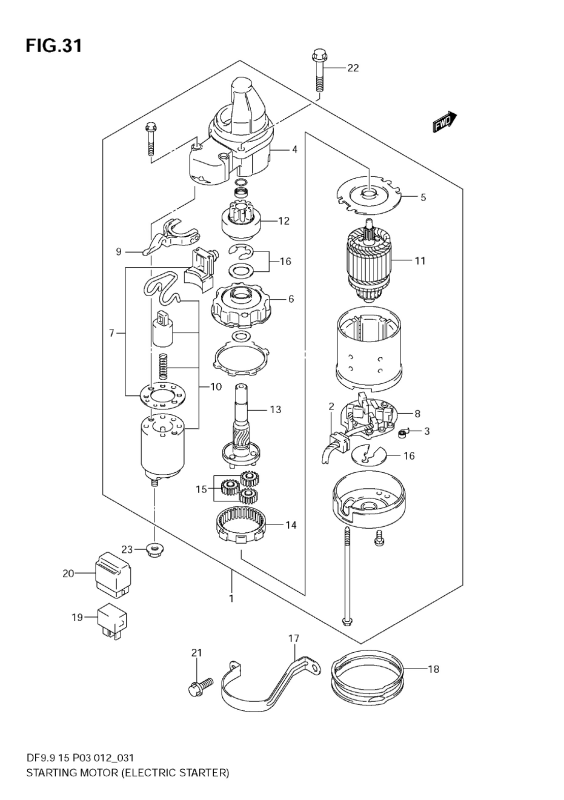 FIG.31

22

FWD

4

5

12

9

16

11

6

7

10

13

2

8

3

16

15

14

23

20

1

19

17

21

18

DF9.9 15 P03 012_031
STARTING MOTOR (ELECTRIC STARTER)